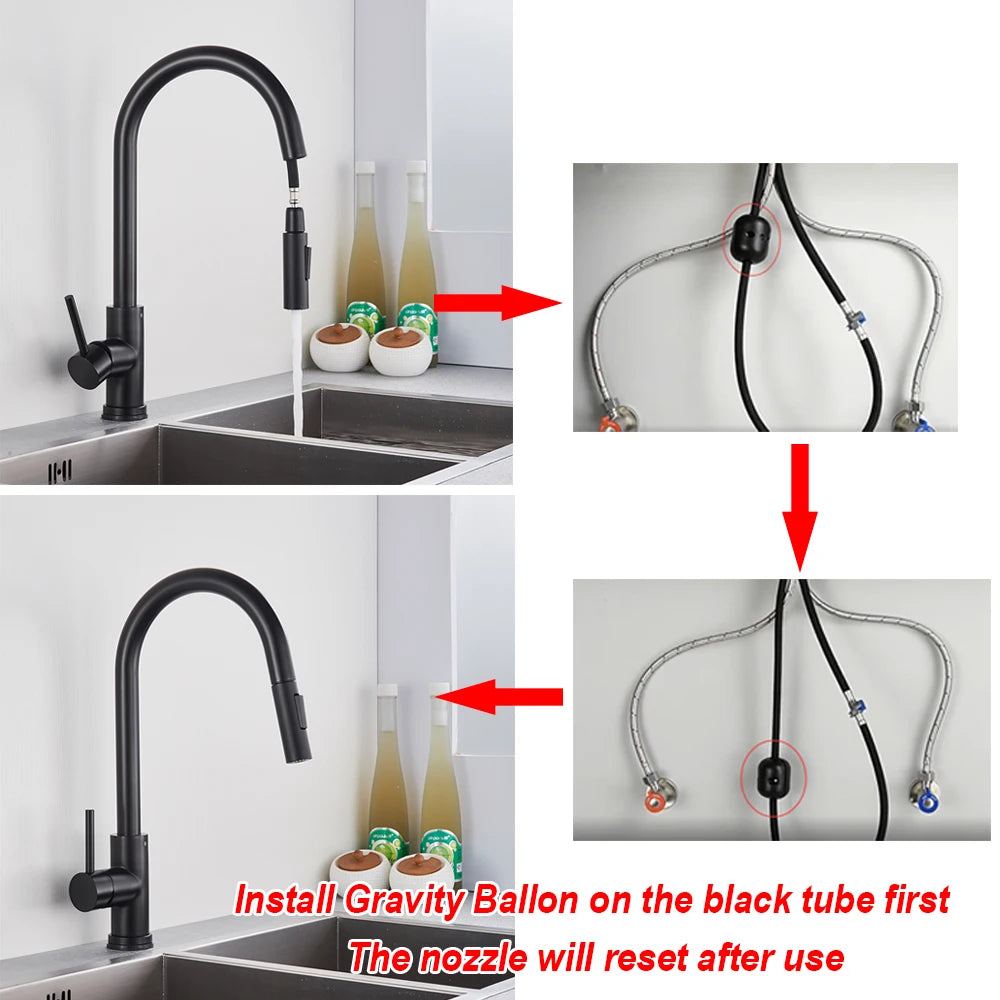 Install Gravity Ballon on the black tube first
The nozzle will reset after use