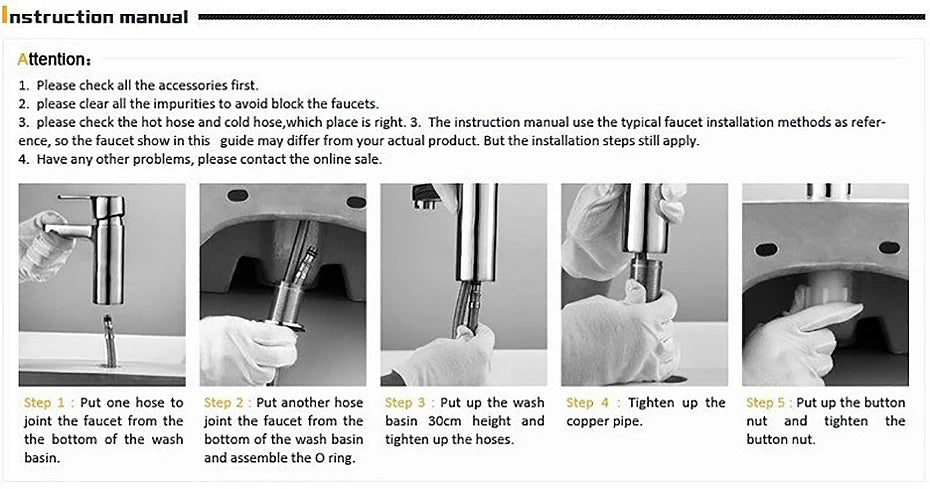 Instruction manual

Attention:

1. Please check all the accessories first.
2. please clear all the impurities to avoid block the faucets.
3. please check the hot hose and cold hose,which place is right. 3. The instruction manual use the typical faucet installation methods as reference, so the faucet show in this guide may differ from your actual product. But the installation steps still apply.
4. Have any other problems, please contact the online sale.

Step 1 : Put one hose to joint the faucet from the the bottom of the wash basin.

Step 2 : Put another hose joint the faucet from the bottom of the wash basin and assemble the O ring.

Step 3 : Put up the wash basin 30cm height and tighten up the hoses.

Step 4 : Tighten up the copper pipe.

Step 5 : Put up the button nut and tighten the button nut.